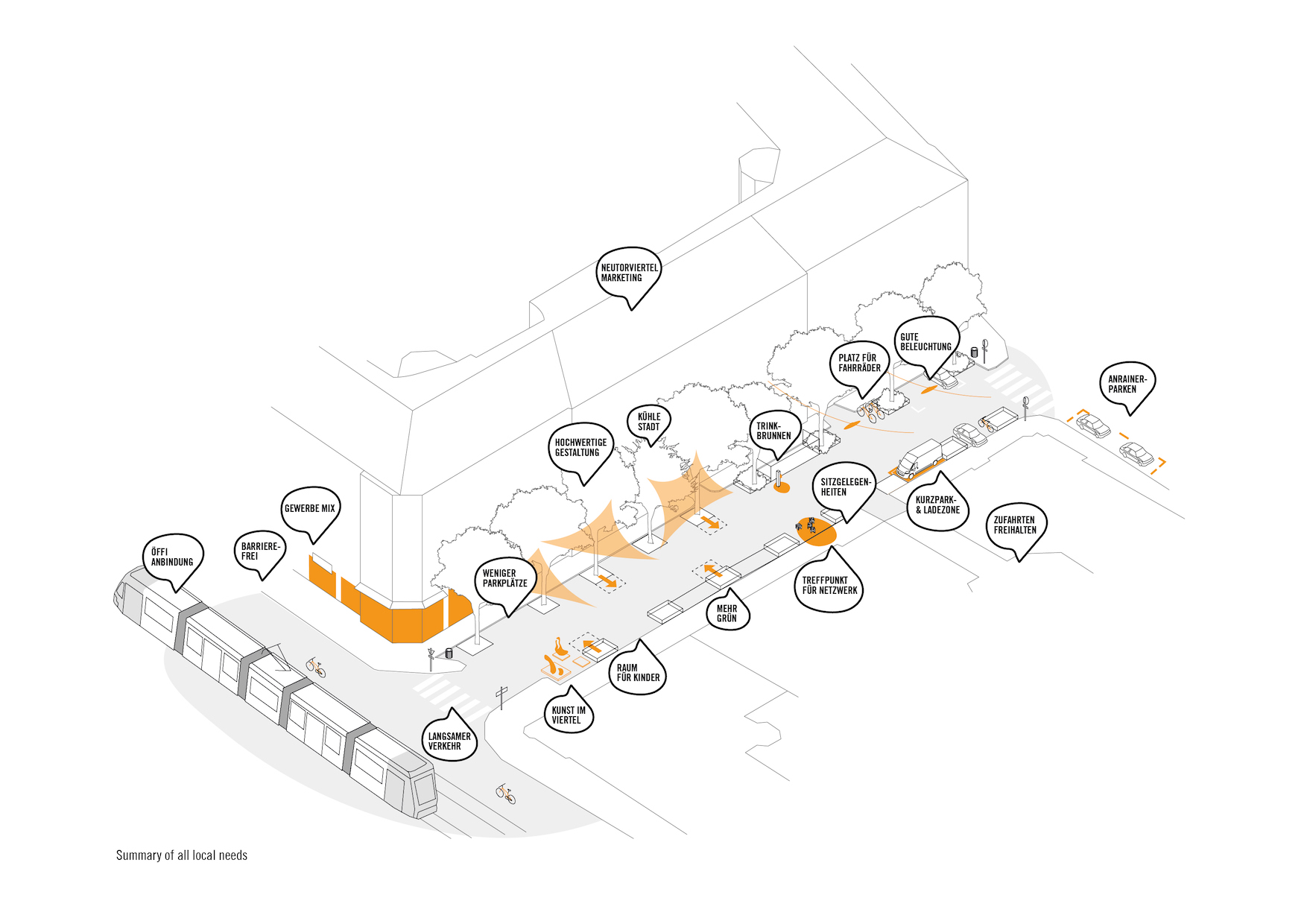 NEUTORVIERTEL MARKETING

GUTE BELEUCHTUNG

PLATZ FÜR FAHRRÄDER

ANRAINER-PARKEN

KÜHLE STADT

TRINK-BRUNNEN

HOCHWERTIGE GESTALTUNG

SITZGELEGEN-HEITEN

KURZPARK- & LADEZONE

ZUFAHRTEN FREIHALTEN

GEWERBE MIX

BARRIERE-FREI

ÖFFI ANBINDUNG

WENIGER PARKPLÄTZE

TREFFPUNKT FÜR NETZWERK

MEHR GRÜN

RAUM FÜR KINDER

KUNST IM VIERTEL

LANGSAMER VERKEHR

Summary of all local needs